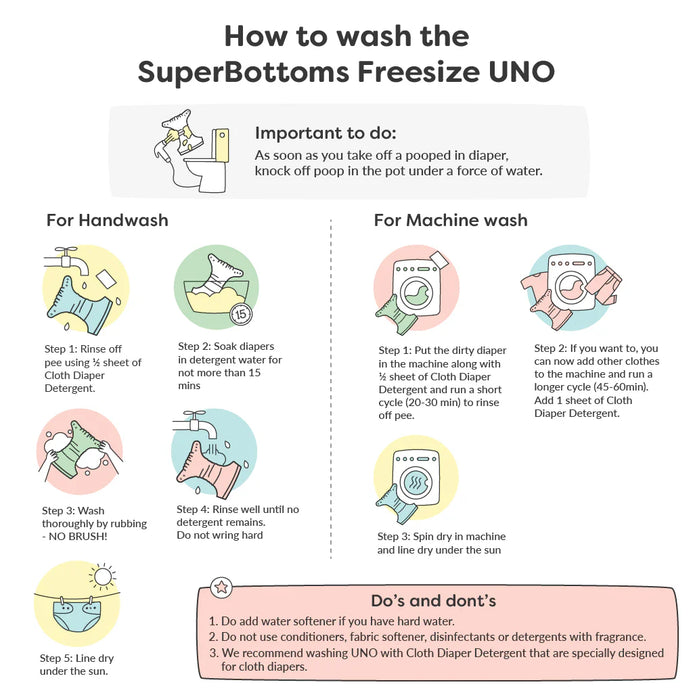 How to wash the SuperBottoms Freesize UNO

Important to do:
As soon as you take off a pooped in diaper, knock off poop in the pot under a force of water.

For Handwash

Step 1: Rinse off pee using ½ sheet of Cloth Diaper Detergent.

15

Step 2: Soak diapers in detergent water for not more than 15 mins

Step 3: Wash thoroughly by rubbing - NO BRUSH!

Step 4: Rinse well until no detergent remains. Do not wring hard

Step 5: Line dry under the sun.

For Machine wash

Step 1: Put the dirty diaper in the machine along with ½ sheet of Cloth Diaper Detergent and run a short cycle (20-30 min) to rinse off pee.

Step 2: If you want to, you can now add other clothes to the machine and run a longer cycle (45-60min). Add 1 sheet of Cloth Diaper Detergent.

Step 3: Spin dry in machine and line dry under the sun

Do's and dont's
1. Do add water softener if you have hard water.
2. Do not use conditioners, fabric softener, disinfectants or detergents with fragrance.
3. We recommend washing UNO with Cloth Diaper Detergent that are specially designed for cloth diapers.